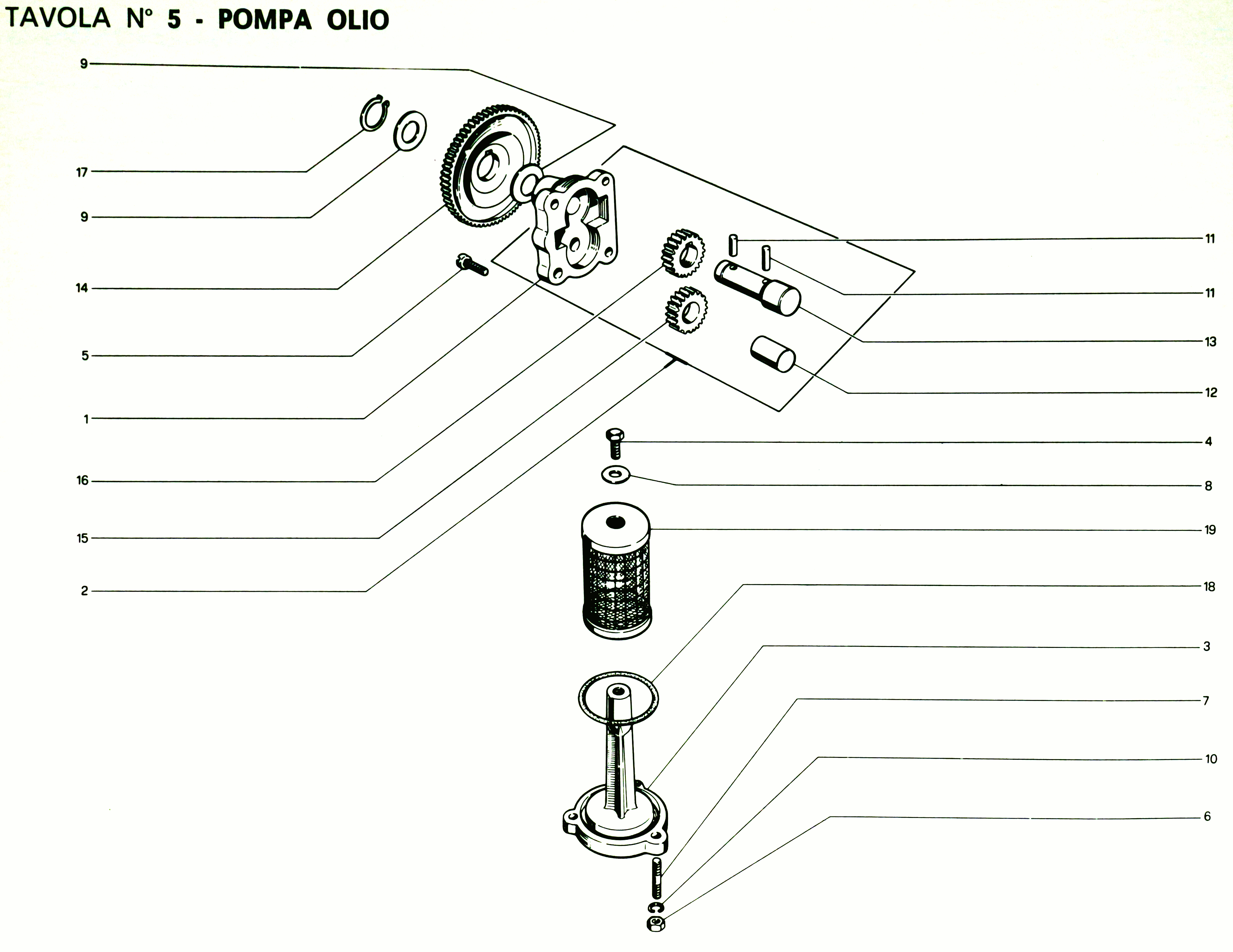 TAVOLA N° 5 - POMPA OLIO

9
17
9
14
5
1
16
15
2

11
11
13
12
4
8
19
18
3
7
10
6